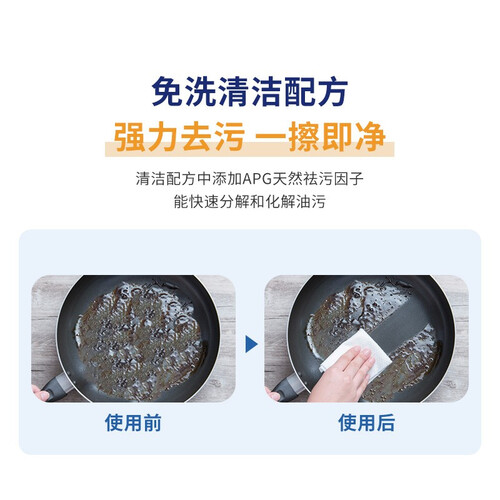 免洗清洁配方
强力去污 一擦即净

清洁配方中添加APG天然祛污因子
能快速分解和化解油污

使用前

使用后