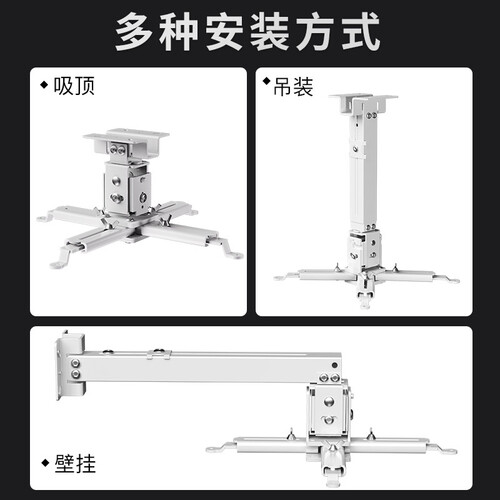 多种安装方式

◆ 吸顶

◆ 吊装

◆ 壁挂