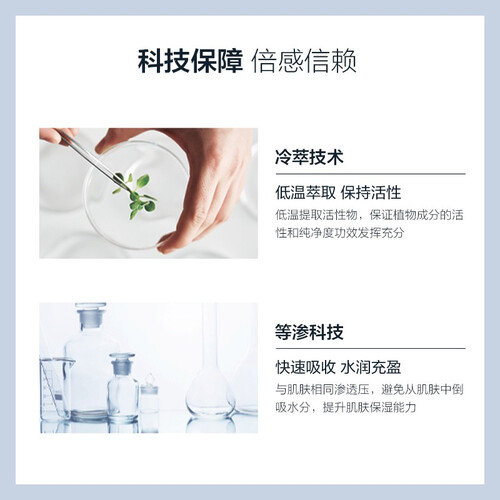 科技保障 倍感信赖

冷萃技术

低温萃取 保持活性

低温提取活性物，保证植物成分的活性和纯净度功效发挥充分

等渗科技

快速吸收 水润充盈

与肌肤相同渗透压，避免从肌肤中倒吸水分，提升肌肤保湿能力