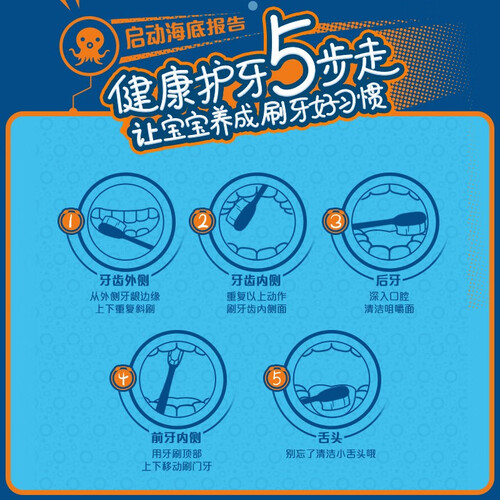 启动海底报告

健康护牙5步走
让宝宝养成刷牙好习惯

1
牙齿外侧
从外侧牙龈边缘
上下重复斜刷

2
牙齿内侧
重复以上动作
刷牙齿内侧面

3
后牙
深入口腔
清洁咀嚼面

4
前牙内侧
用牙刷顶部
上下移动刷门牙

5
舌头
别忘了清洁小舌头哦