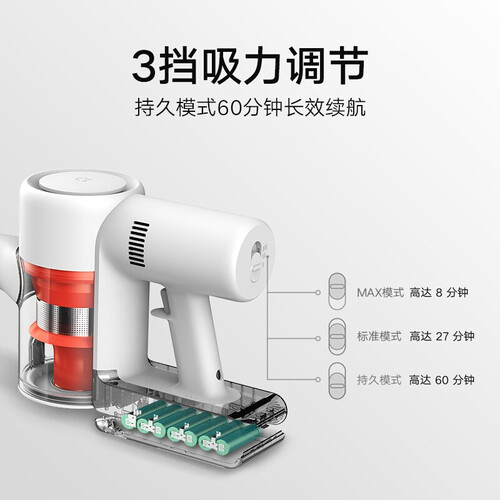 3挡吸力调节

持久模式60分钟长效续航

MAX模式 高达 8 分钟

标准模式 高达 27 分钟

持久模式 高达 60 分钟