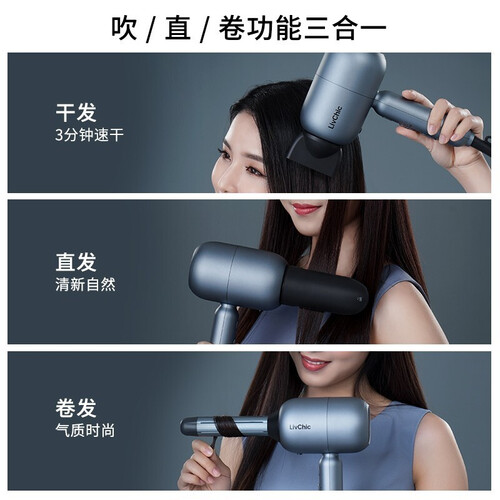 吹 / 直 / 卷功能三合一

干发
3分钟速干

LivChic

直发
清新自然

卷发
气质时尚

LivChic