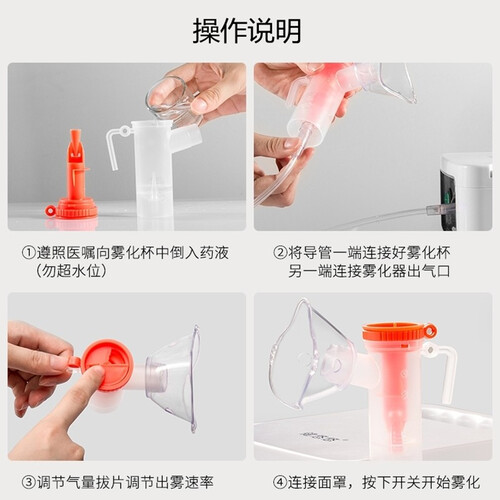 操作说明

①遵照医嘱向雾化杯中倒入药液（勿超水位）

②将导管一端连接好雾化杯 另一端连接雾化器出气口

③调节气量拔片调节出雾速率

④连接面罩，按下开关开始雾化