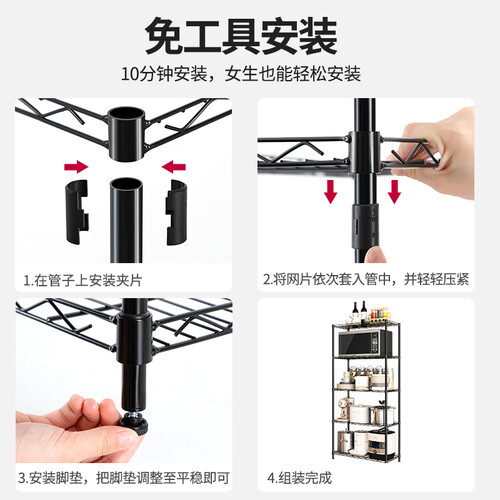 免工具安装

10分钟安装，女生也能轻松安装

1.在管子上安装夹片

2.将网片依次套入管中，并轻轻压紧

3.安装脚垫，把脚垫调整至平稳即可

4.组装完成