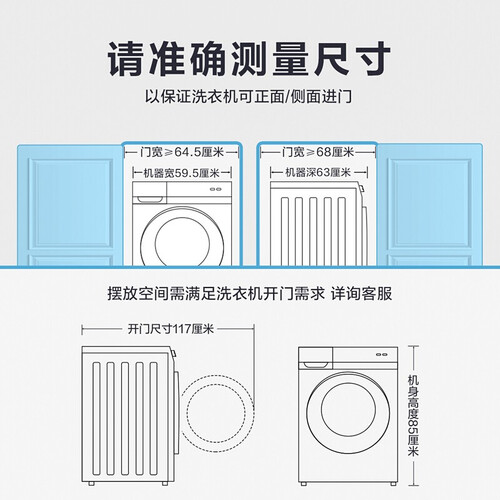 请准确测量尺寸

以保证洗衣机可正面/侧面进门

门宽≥64.5厘米

机器宽59.5厘米

门宽≥68厘米

机器深63厘米

摆放空间需满足洗衣机开门需求 详询客服

开门尺寸117厘米

机身高度85厘米