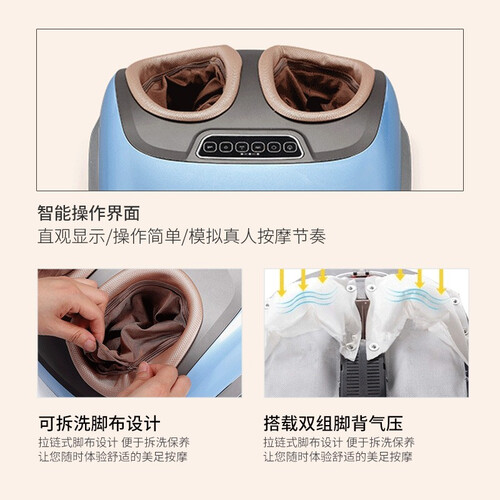 智能操作界面
直观显示/操作简单/模拟真人按摩节奏

可拆洗脚布设计
拉链式脚布设计 便于拆洗保养
让您随时体验舒适的美足按摩

搭载双组脚背气压
拉链式脚布设计 便于拆洗保养
让您随时体验舒适的美足按摩