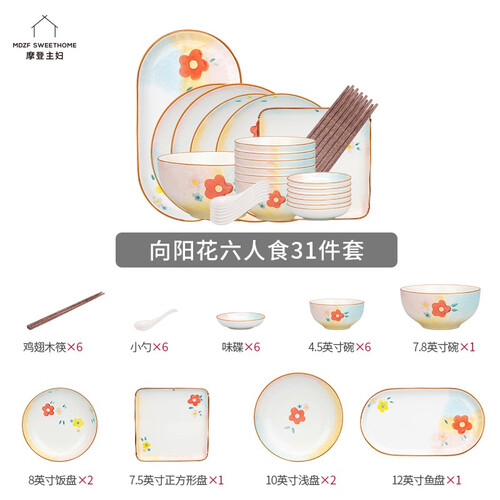 MDZF SWEETHOME
摩登主妇

向阳花六人食31件套

鸡翅木筷×6
小勺×6
味碟×6
4.5英寸碗×6
7.8英寸碗×1

8英寸饭盘×2
7.5英寸正方形盘×1
10英寸浅盘×2
12英寸鱼盘×1