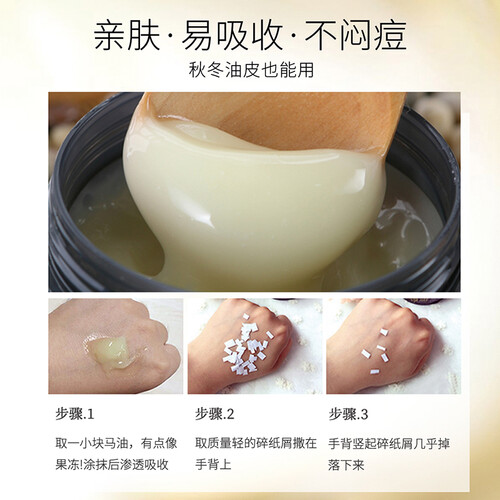 亲肤·易吸收·不闷痘

秋冬油皮也能用

步骤.1

取一小块马油，有点像果冻!涂抹后渗透吸收

步骤.2

取质量轻的碎纸屑撒在手背上

步骤.3

手背竖起碎纸屑几乎掉落下来