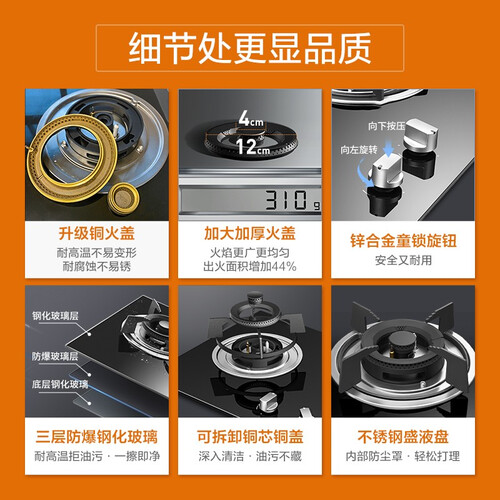 细节处更显品质

升级铜火盖
耐高温不易变形
耐腐蚀不易锈

4cm
12cm
310g

加大加厚火盖
火焰更广更均匀
出火面积增加44%

向下按压
向左旋转

锌合金童锁旋钮
安全又耐用

钢化玻璃层
防爆玻璃层
底层钢化玻璃

三层防爆钢化玻璃
耐高温拒油污 · 一擦即净

可拆卸铜芯铜盖
深入清洁 · 油污不藏

不锈钢盛液盘
内部防尘罩 · 轻松打理