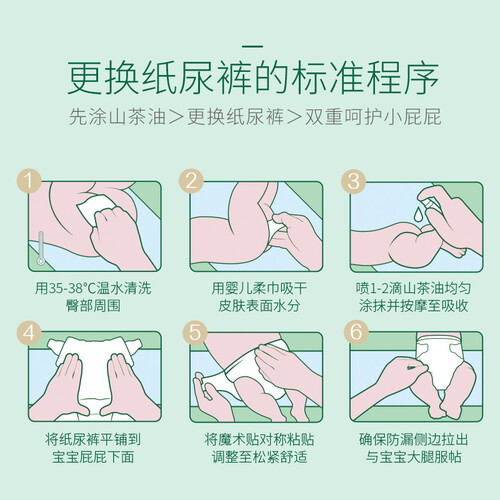 更换纸尿裤的标准程序

先涂山茶油＞更换纸尿裤＞双重呵护小屁屁

1

用35-38°C温水清洗臀部周围

2

用婴儿柔巾吸干皮肤表面水分

3

喷1-2滴山茶油均匀涂抹并按摩至吸收

4

将纸尿裤平铺到宝宝屁屁下面

5

将魔术贴对称粘贴调整至松紧舒适

6

确保防漏侧边拉出与宝宝大腿服帖