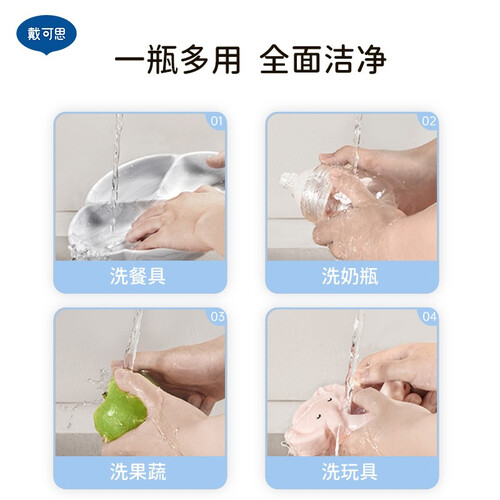 戴可思

一瓶多用 全面洁净

01
洗餐具

02
洗奶瓶

03
洗果蔬

04
洗玩具