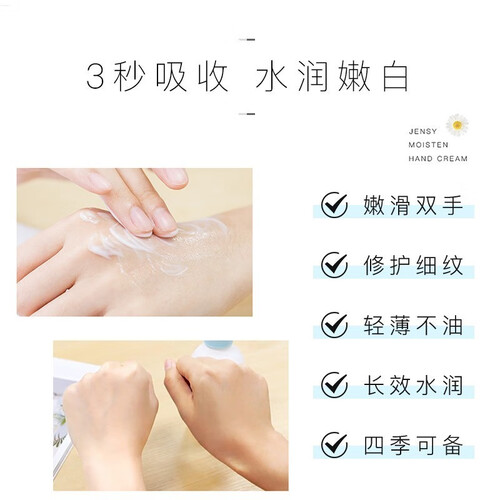 3秒吸收 水润嫩白

JENSY
MOISTEN
HAND CREAM

嫩滑双手

修护细纹

轻薄不油

长效水润

四季可备