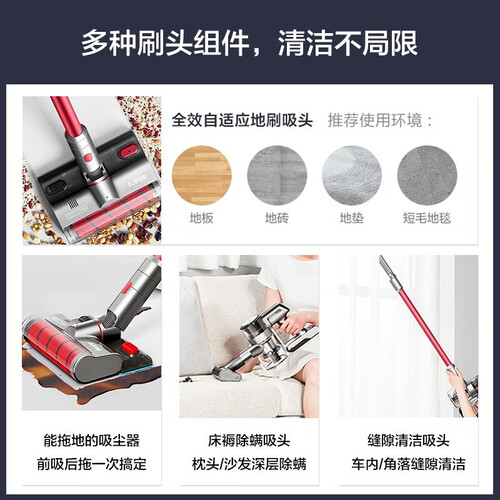 多种刷头组件，清洁不局限

SUPOR

全效自适应地刷吸头 推荐使用环境：

地板 地砖 地垫 短毛地毯

能拖地的吸尘器
前吸后拖一次搞定

床褥除螨吸头
枕头/沙发深层除螨

缝隙清洁吸头
车内/角落缝隙清洁