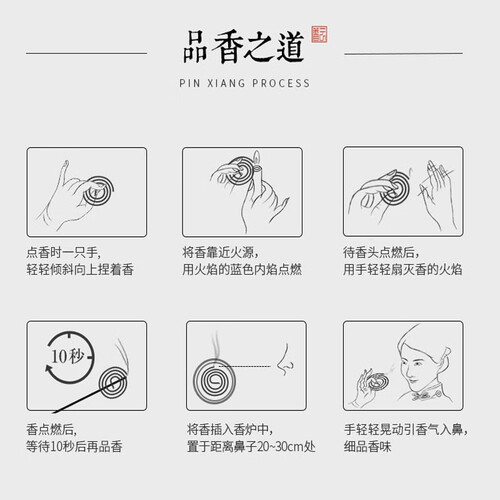 品香之道

PIN XIANG PROCESS

点香时一只手，
轻轻倾斜向上捏着香

将香靠近火源，
用火焰的蓝色内焰点燃

待香头点燃后，
用手轻轻扇灭香的火焰

10秒

香点燃后，
等待10秒后再品香

将香插入香炉中，
置于距离鼻子20~30cm处

手轻轻晃动引香气入鼻，
细品香味