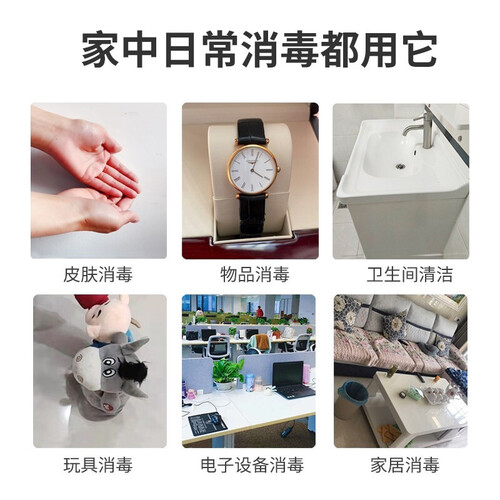 家中日常消毒都用它

皮肤消毒

物品消毒

卫生间清洁

玩具消毒

电子设备消毒

家居消毒