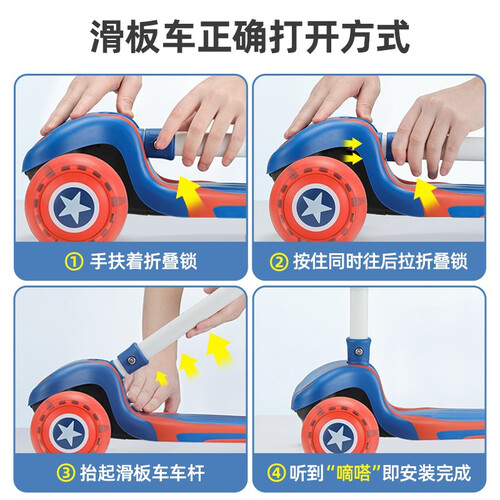 滑板车正确打开方式

① 手扶着折叠锁

② 按住同时往后拉折叠锁

③ 抬起滑板车车杆

④ 听到“嘀嗒”即安装完成