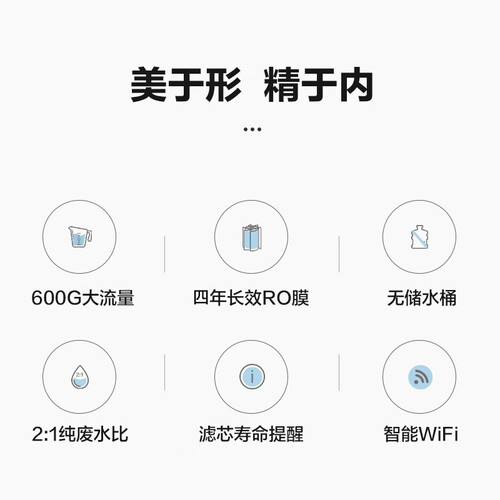 美于形 精于内

...

600G大流量

四年长效RO膜

无储水桶

2:1纯废水比

滤芯寿命提醒

智能WiFi