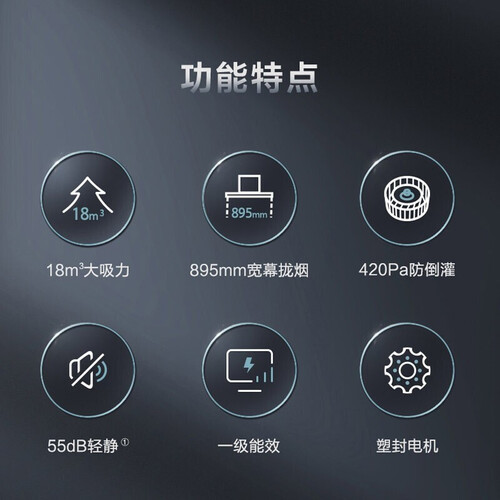 功能特点

$18m^3$

$18m^3$大吸力

895mm

895mm宽幕拢烟

420Pa防倒灌

55dB轻静$^{①}$

一级能效

塑封电机