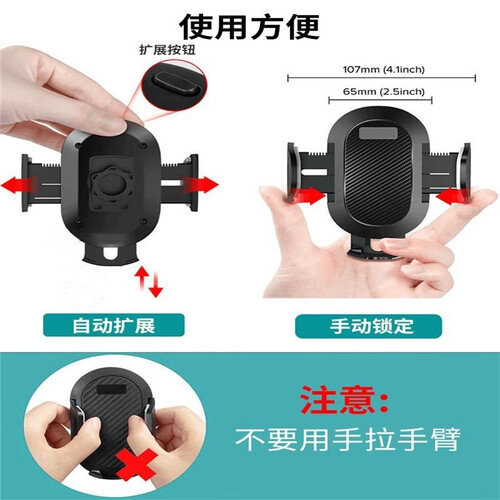 使用方便

扩展按钮

107mm (4.1inch)

65mm (2.5inch)

自动扩展

手动锁定

注意:

不要用手拉手臂