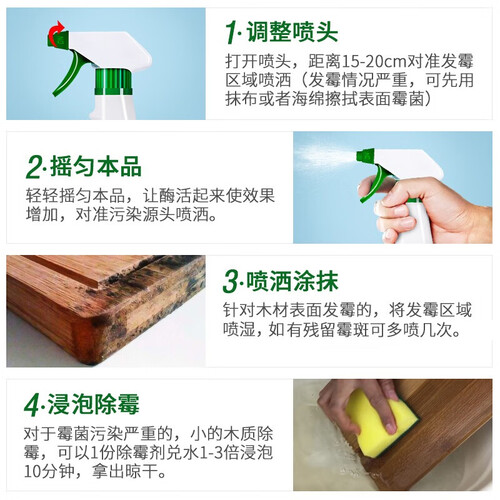 1·调整喷头
打开喷头，距离15-20cm对准发霉区域喷洒（发霉情况严重，可先用抹布或者海绵擦拭表面霉菌）

2·摇匀本品
轻轻摇匀本品，让酶活起来使效果增加，对准污染源头喷洒。

3·喷洒涂抹
针对木材表面发霉的，将发霉区域喷湿，如有残留霉斑可多喷几次。

4·浸泡除霉
对于霉菌污染严重的，小的木质除霉，可以1份除霉剂兑水1-3倍浸泡10分钟，拿出晾干。