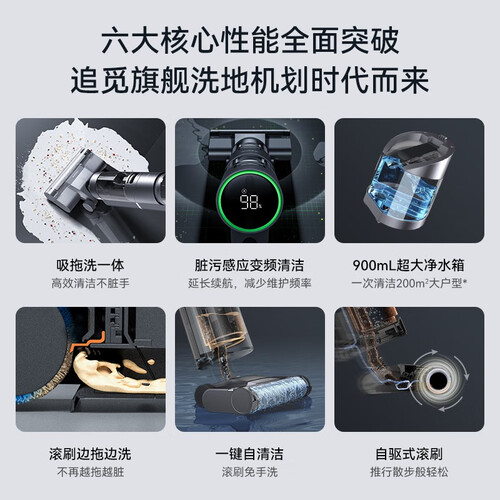 六大核心性能全面突破
追觅旗舰洗地机划时代而来

98%

吸拖洗一体
高效清洁不脏手

脏污感应变频清洁
延长续航，减少维护频率

900mL超大净水箱
一次清洁200m²大户型*

滚刷边拖边洗
不再越拖越脏

一键自清洁
滚刷免手洗

自驱式滚刷
推行散步般轻松