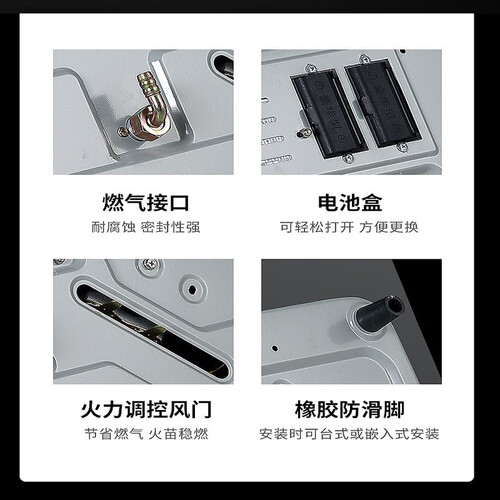 燃气接口
耐腐蚀 密封性强

电池盒
可轻松打开 方便更换

火力调控风门
节省燃气 火苗稳燃

橡胶防滑脚
安装时可台式或嵌入式安装