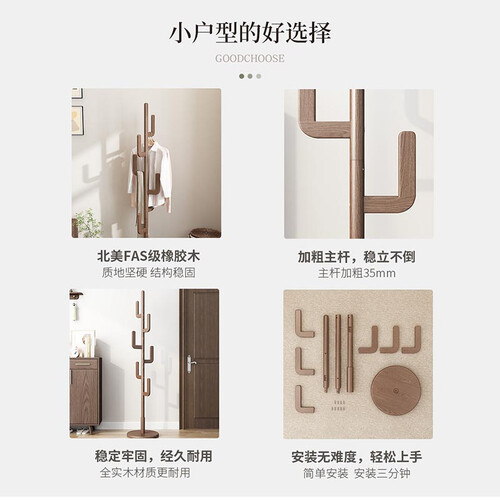 小户型的好选择

GOODCHOOSE

北美FAS级橡胶木
质地坚硬 结构稳固

加粗主杆，稳立不倒
主杆加粗35mm

稳定牢固，经久耐用
全实木材质更耐用

安装无难度，轻松上手
简单安装 安装三分钟