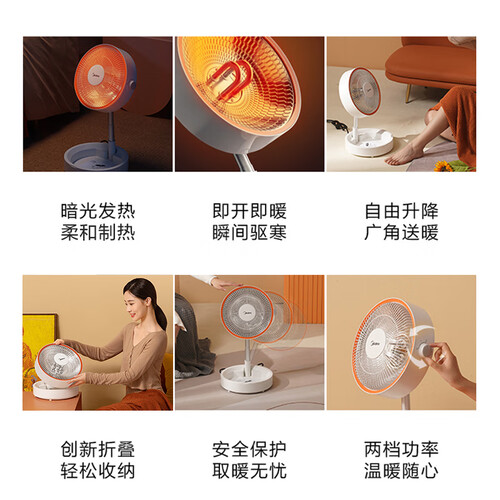 暗光发热
柔和制热

即开即暖
瞬间驱寒

自由升降
广角送暖

创新折叠
轻松收纳

安全保护
取暖无忧

两档功率
温暖随心