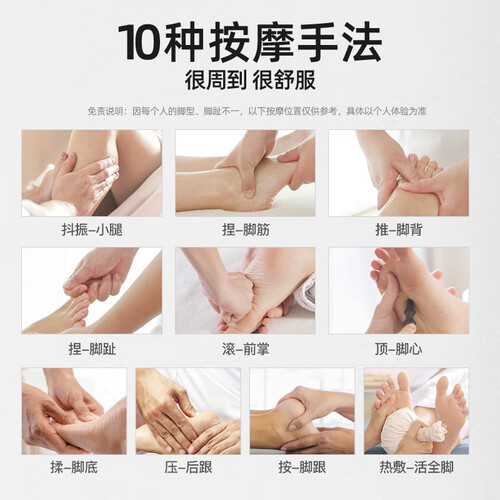 10种按摩手法
很周到 很舒服

免责说明：因每个人的脚型、脚趾不一，以下按摩位置仅供参考，具体以个人体验为准

抖振–小腿

捏–脚筋

推–脚背

捏–脚趾

滚–前掌

顶–脚心

揉–脚底

压–后跟

按–脚跟

热敷–活全脚