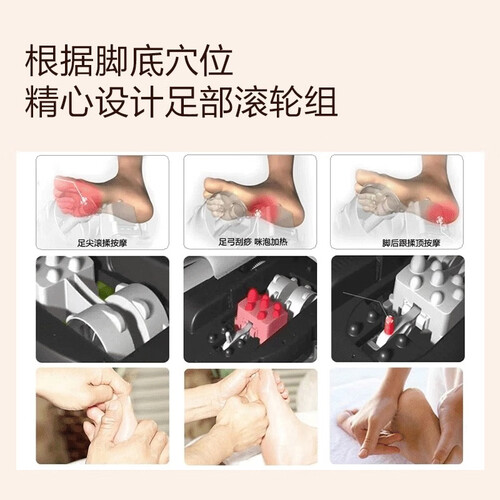 根据脚底穴位
精心设计足部滚轮组

足尖滚揉按摩

足弓刮痧 咪泡加热

脚后跟揉顶按摩