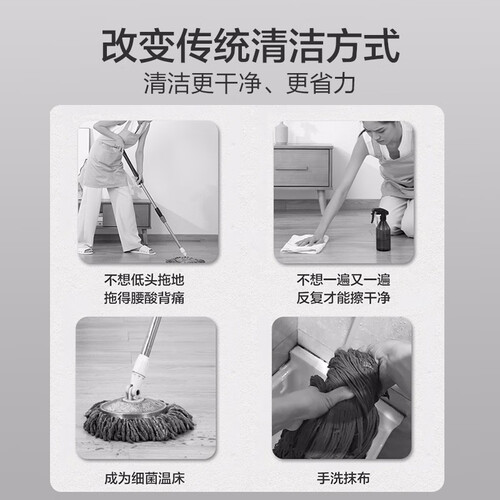 改变传统清洁方式
清洁更干净、更省力

不想低头拖地
拖得腰酸背痛

不想一遍又一遍
反复才能擦干净

成为细菌温床

手洗抹布