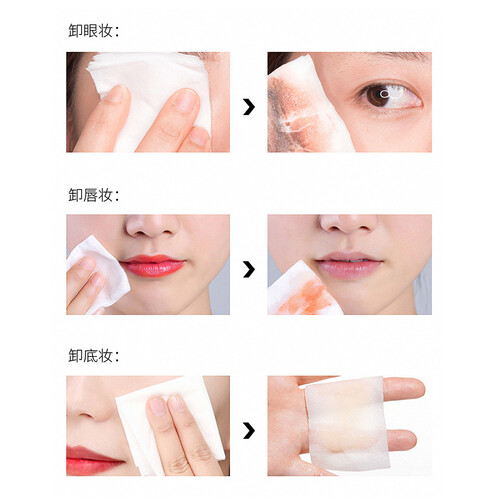 卸眼妆：

卸唇妆：

卸底妆：