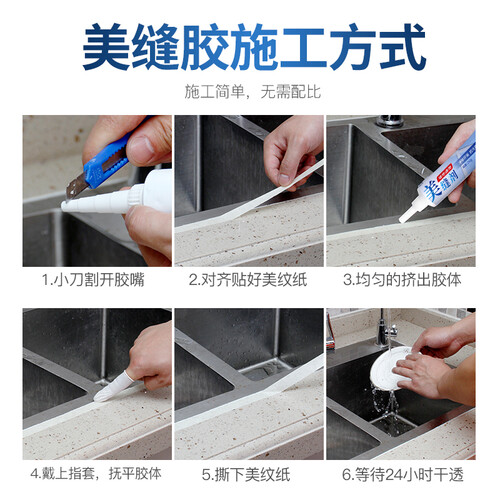 美缝胶施工方式

施工简单，无需配比

美缝剂

1.小刀割开胶嘴

2.对齐贴好美纹纸

3.均匀的挤出胶体

4.戴上指套，抚平胶体

5.撕下美纹纸

6.等待24小时干透