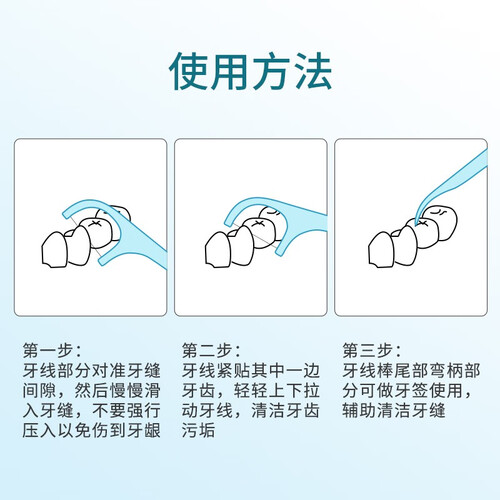 使用方法

第一步：
牙线部分对准牙缝间隙，然后慢慢滑入牙缝，不要强行压入以免伤到牙龈

第二步：
牙线紧贴其中一边牙齿，轻轻上下拉动牙线，清洁牙齿污垢

第三步：
牙线棒尾部弯柄部分可做牙签使用，辅助清洁牙缝