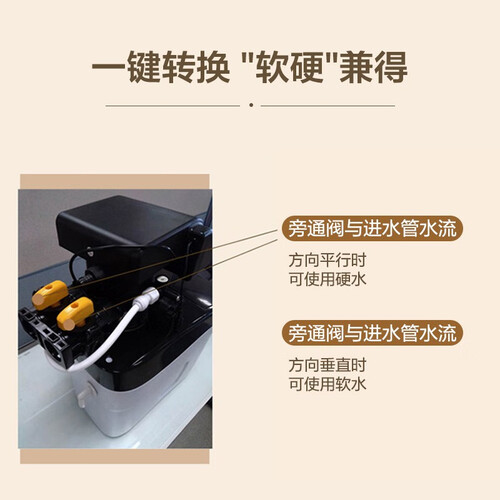 一键转换 "软硬"兼得

旁通阀与进水管水流

方向平行时
可使用硬水

旁通阀与进水管水流

方向垂直时
可使用软水