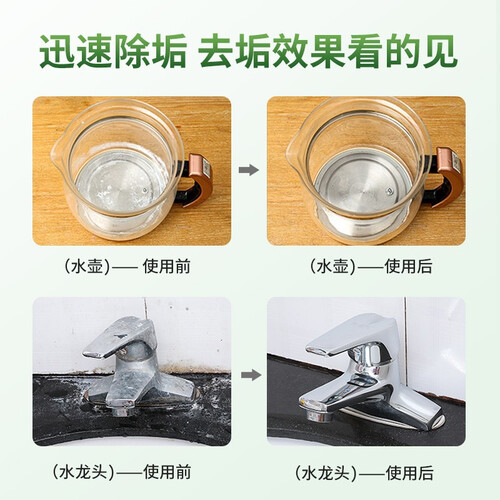 迅速除垢 去垢效果看的见

(水壶)—— 使用前

(水壶)——使用后

(水龙头)——使用前

(水龙头)——使用后