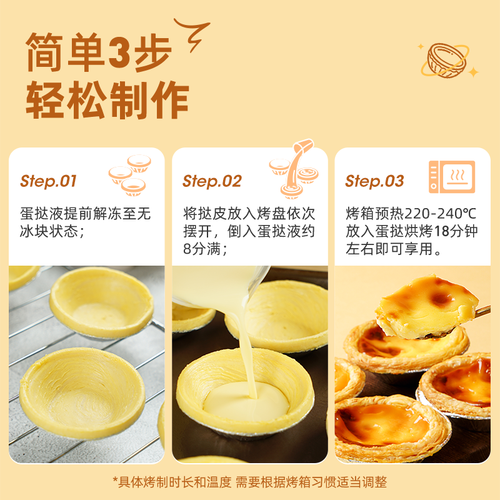 简单3步
轻松制作

Step.01
蛋挞液提前解冻至无冰块状态；

Step.02
将挞皮放入烤盘依次摆开，倒入蛋挞液约8分满；

Step.03
烤箱预热220-240℃放入蛋挞烘烤18分钟左右即可享用。

*具体烤制时长和温度 需要根据烤箱习惯适当调整