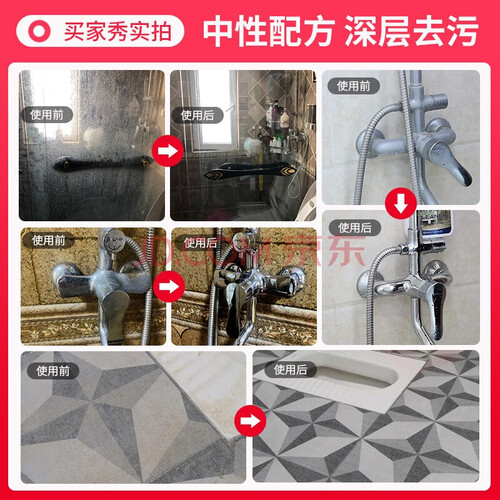 买家秀实拍

中性配方 深层去污

使用前

使用后

使用前

使用后

使用前

使用后

JD.COM 京东

使用前

使用后