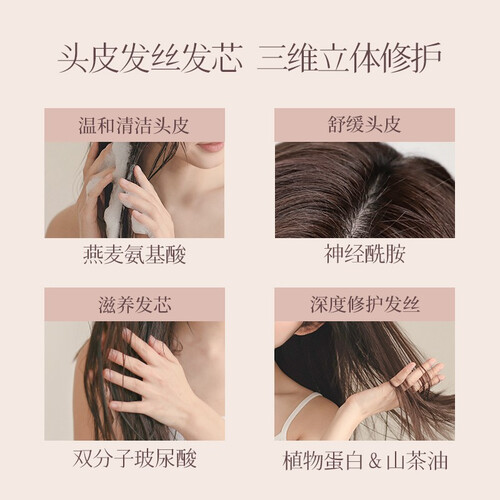 头皮发丝发芯 三维立体修护

温和清洁头皮

燕麦氨基酸

舒缓头皮

神经酰胺

滋养发芯

双分子玻尿酸

深度修护发丝

植物蛋白 & 山茶油