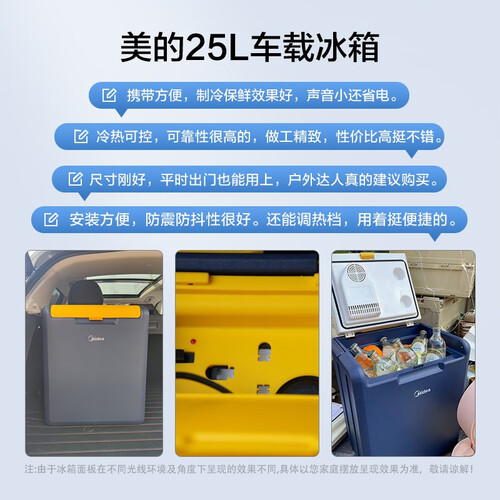 美的25L车载冰箱

携带方便，制冷保鲜效果好，声音小还省电。

冷热可控，可靠性很高的，做工精致，性价比高挺不错。

尺寸刚好，平时出门也能用上，户外达人真的建议购买。

安装方便，防震防抖性很好。还能调热档，用着挺便捷的。

Midea

Midea

注:由于冰箱面板在不同光线环境及角度下呈现的效果不同,具体以您家庭摆放呈现效果为准，敬请谅解!