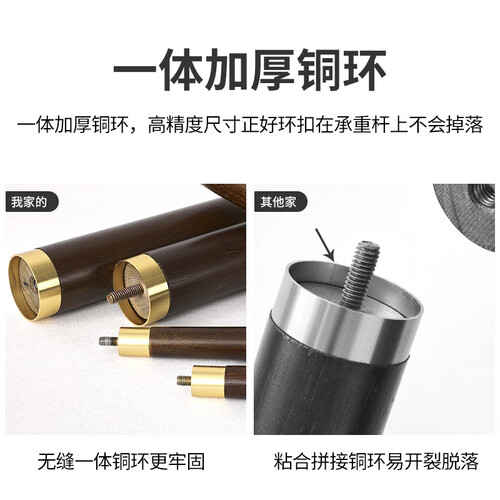 一体加厚铜环

一体加厚铜环，高精度尺寸正好环扣在承重杆上不会掉落

我家的

其他家

无缝一体铜环更牢固

粘合拼接铜环易开裂脱落