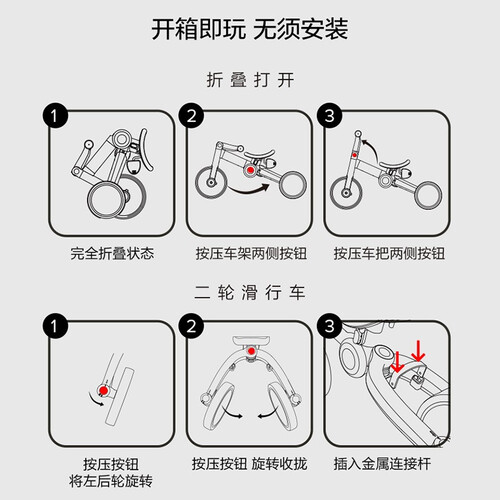 开箱即玩 无须安装

折叠打开

1

完全折叠状态

2

按压车架两侧按钮

3

按压车把两侧按钮

二轮滑行车

1

按压按钮
将左后轮旋转

2

按压按钮 旋转收拢

3

插入金属连接杆