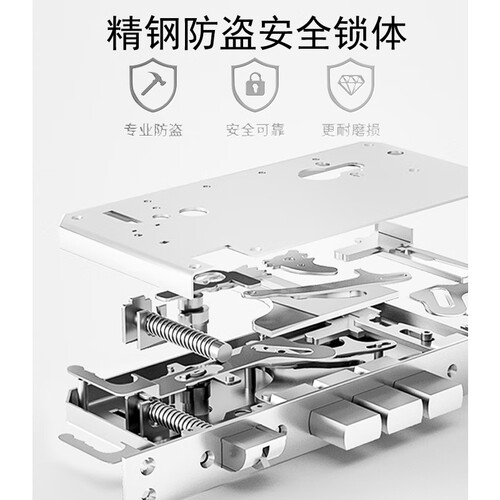 精钢防盗安全锁体

专业防盗

安全可靠

更耐磨损