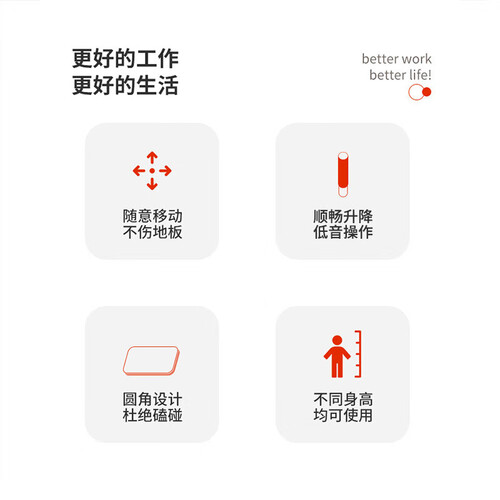 更好的工作
更好的生活

better work
better life!

随意移动
不伤地板

顺畅升降
低音操作

圆角设计
杜绝磕碰

不同身高
均可使用