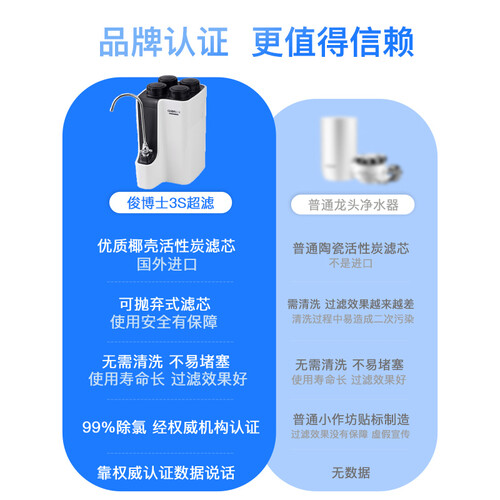 品牌认证 更值得信赖

俊博士3S超滤

优质椰壳活性炭滤芯
国外进口

可抛弃式滤芯
使用安全有保障

无需清洗 不易堵塞
使用寿命长 过滤效果好

99%除氯 经权威机构认证

靠权威认证数据说话

普通龙头净水器

普通陶瓷活性炭滤芯
不是进口

需清洗 过滤效果越来越差
清洗过程中易造成二次污染

无需清洗 不易堵塞
使用寿命长 过滤效果好

普通小作坊贴标制造
过滤效果没有保障 虚假宣传

无数据