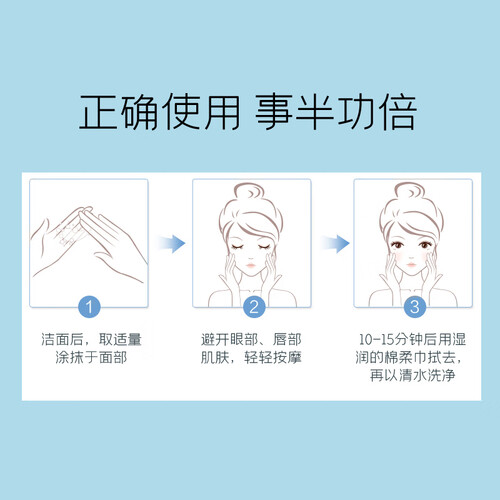 正确使用 事半功倍

1

洁面后，取适量涂抹于面部

2

避开眼部、唇部肌肤，轻轻按摩

3

10-15分钟后用湿润的棉柔巾拭去，再以清水洗净