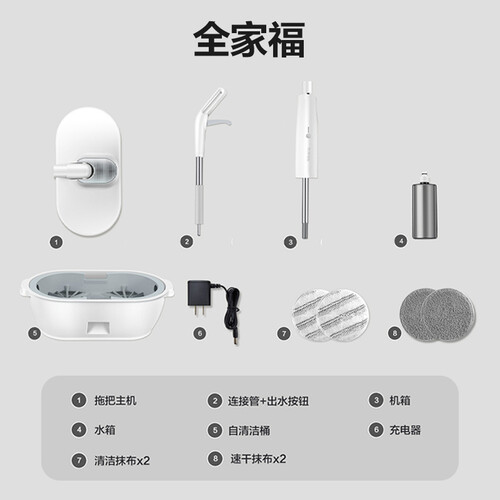 全家福

1

2

3

4

5

6

7

8

1 拖把主机
2 连接管+出水按钮
3 机箱
4 水箱
5 自清洁桶
6 充电器
7 清洁抹布x2
8 速干抹布x2