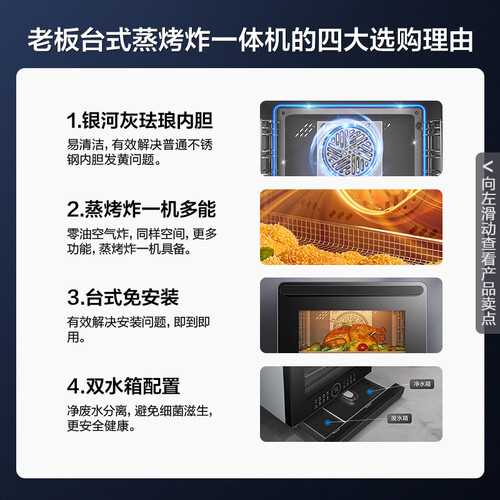 老板台式蒸烤炸一体机的四大选购理由

1.银河灰珐琅内胆
易清洁，有效解决普通不锈钢内胆发黄问题。

2.蒸烤炸一机多能
零油空气炸，同样空间，更多功能，蒸烤炸一机具备。

3.台式免安装
有效解决安装问题，即到即用。

4.双水箱配置
净废水分离，避免细菌滋生，更安全健康。

净水箱
废水箱

< 向左滑动查看产品卖点