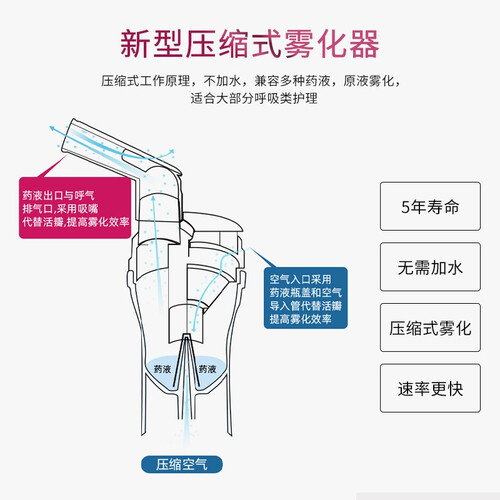 新型压缩式雾化器

压缩式工作原理，不加水，兼容多种药液，原液雾化，适合大部分呼吸类护理

药液出口与呼气排气口,采用吸嘴代替活瓣,提高雾化效率

空气入口采用药液瓶盖和空气导入管代替活瓣提高雾化效率

药液

药液

压缩空气

5年寿命

无需加水

压缩式雾化

速率更快