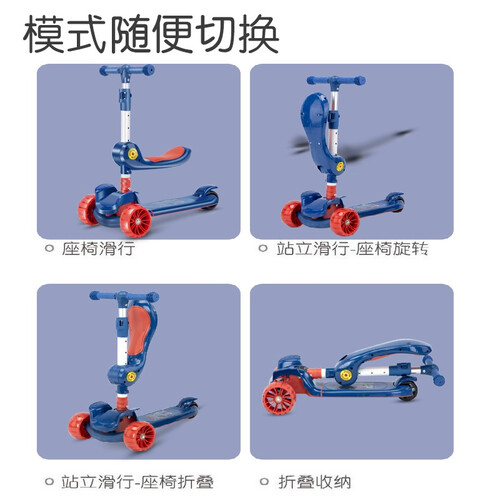 模式随便切换

○ 座椅滑行

○ 站立滑行-座椅旋转

○ 站立滑行-座椅折叠

○ 折叠收纳